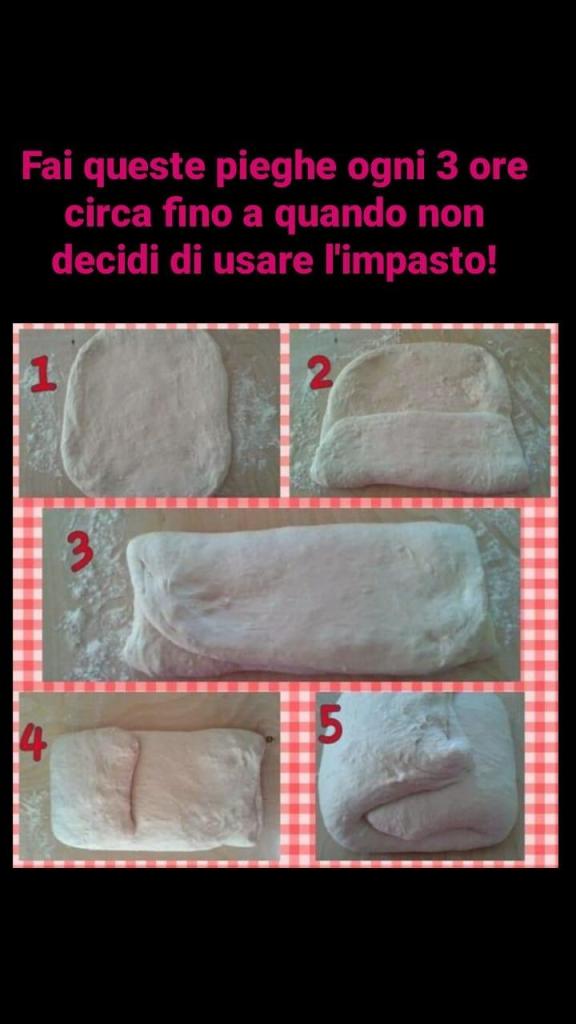 Fai queste pieghe ogni 3 ore circa fino a quando non decidi di usare l'impasto!

1

2

3

4

5